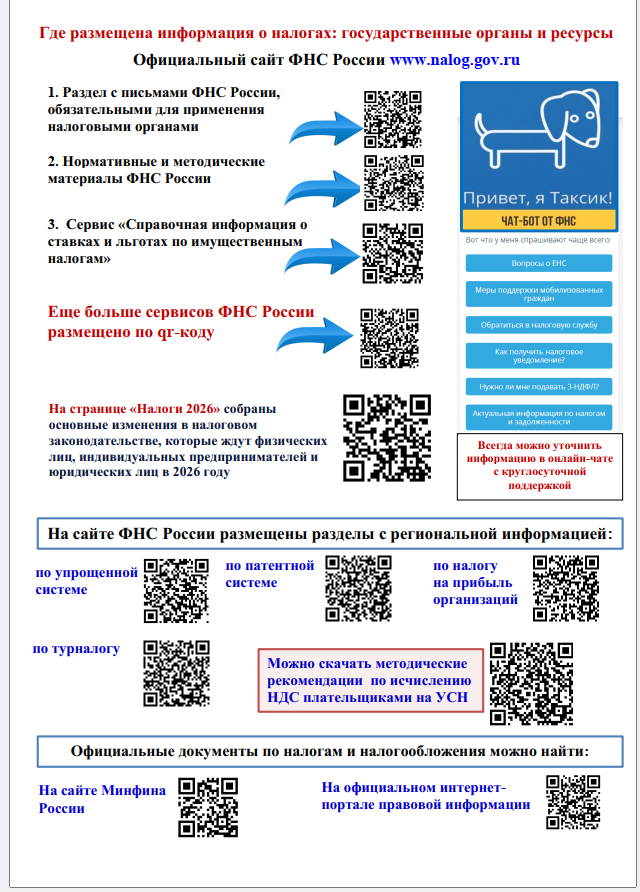 Где размещена информация о налогах: государственные органы и ресурсы

Официальный сайт ФНС России www.nalog.gov.ru

1. Раздел с письмами ФНС России, обязательными для применения налоговыми органами

2. Нормативные и методические материалы ФНС России

3. Сервис «Справочная информация о ставках и льготах по имущественным налогам»

Еще больше сервисов ФНС России размещено по qr-коду

На странице «Налоги 2026» собраны основные изменения в налоговом законодательстве, которые ждут физических лиц, индивидуальных предпринимателей и юридических лиц в 2026 году

Привет, я Таксик!

ЧАТ-БОТ ОТ ФНС

Вот что у меня спрашивают чаще всего:

Вопросы о ЕНС

Меры поддержки мобилизованных граждан

Обратиться в налоговую службу

Как получить налоговое уведомление?

Нужно ли мне подавать 3-НДФЛ?

Актуальная информация по налогам и задолженности

Всегда можно уточнить информацию в онлайн-чате с круглосуточной поддержкой

На сайте ФНС России размещены разделы с региональной информацией:

по упрощенной системе

по патентной системе

по налогу на прибыль организаций

по турналогу

Можно скачать методические рекомендации по исчислению НДС плательщиками на УСН

Официальные документы по налогам и налогообложения можно найти:

На сайте Минфина России

На официальном интернет-портале правовой информации